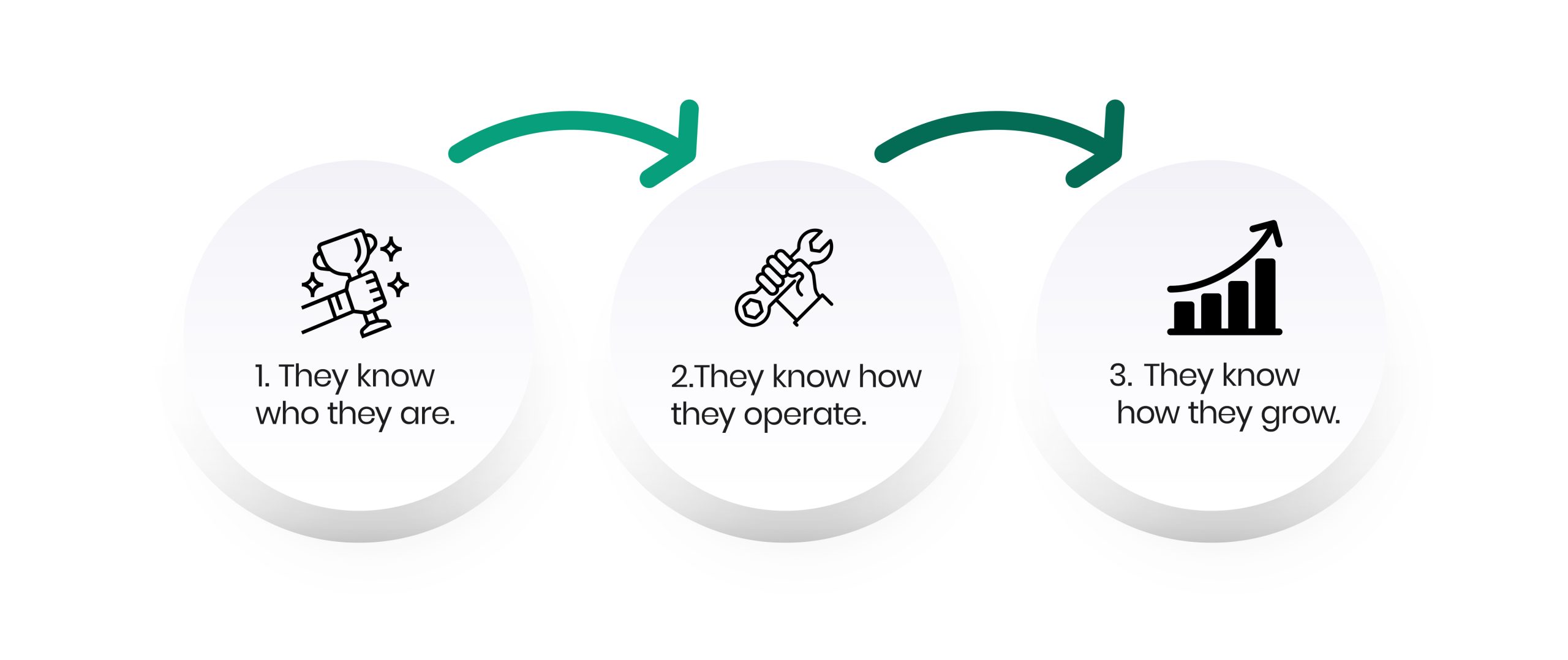 1. They know who they are.

2.They know how they operate.

3. They know how they grow.